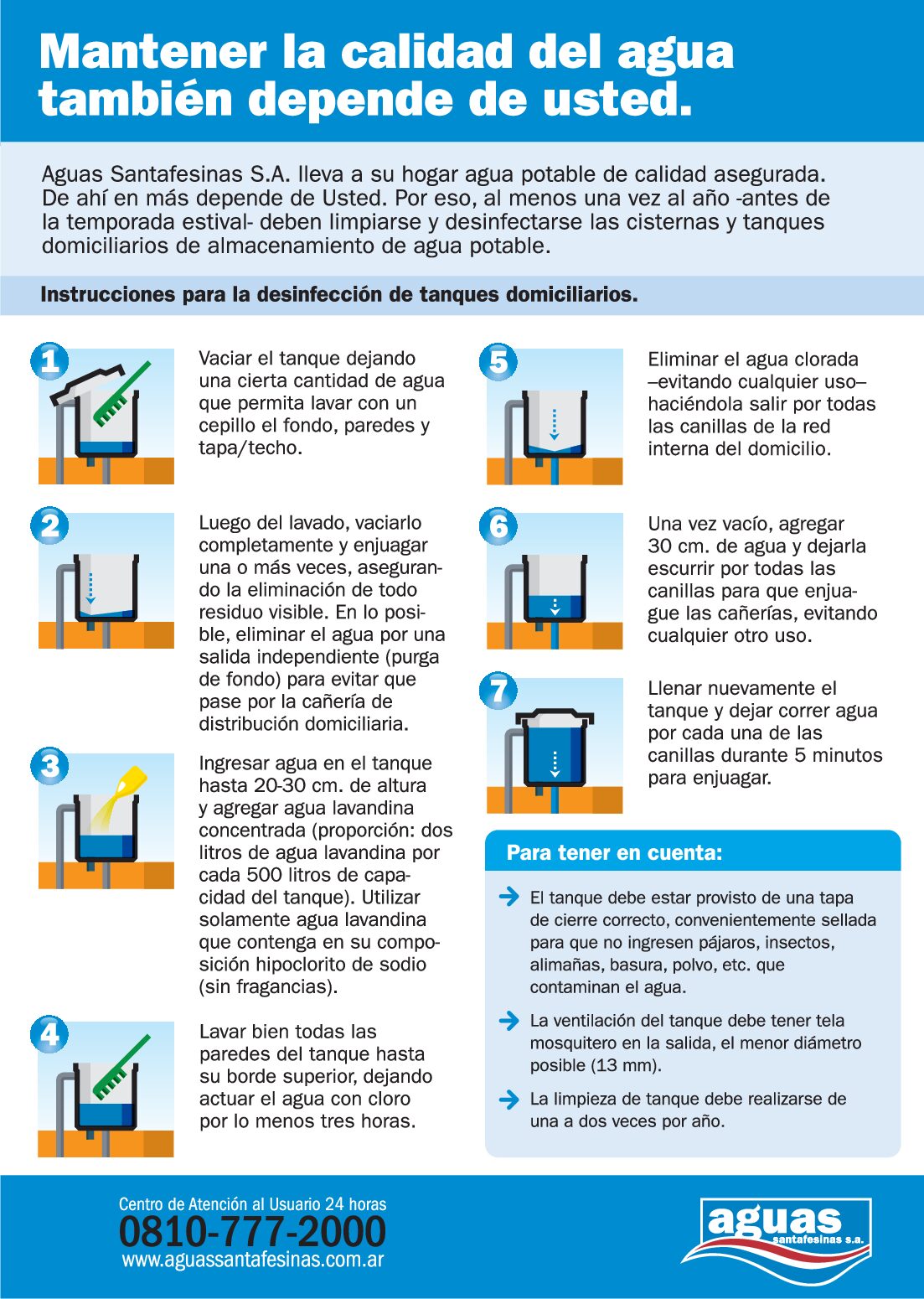 Mantener la calidad del agua también depende de usted.

Aguas Santafesinas S.A. lleva a su hogar agua potable de calidad asegurada. De ahí en más depende de Usted. Por eso, al menos una vez al año -antes de la temporada estival- deben limpiarse y desinfectarse las cisternas y tanques domiciliarios de almacenamiento de agua potable.

Instrucciones para la desinfección de tanques domiciliarios.

1 Vaciar el tanque dejando una cierta cantidad de agua que permita lavar con un cepillo el fondo, paredes y tapa/techo.

2 Luego del lavado, vaciarlo completamente y enjuagar una o más veces, asegurando la eliminación de todo residuo visible. En lo posible, eliminar el agua por una salida independiente (purga de fondo) para evitar que pase por la cañería de distribución domiciliaria.

3 Ingresar agua en el tanque hasta 20-30 cm. de altura y agregar agua lavandina concentrada (proporción: dos litros de agua lavandina por cada 500 litros de capacidad del tanque). Utilizar solamente agua lavandina que contenga en su composición hipoclorito de sodio (sin fragancias).

4 Lavar bien todas las paredes del tanque hasta su borde superior, dejando actuar el agua con cloro por lo menos tres horas.

5 Eliminar el agua clorada –evitando cualquier uso– haciéndola salir por todas las canillas de la red interna del domicilio.

6 Una vez vacío, agregar 30 cm. de agua y dejarla escurrir por todas las canillas para que enjuague las cañerías, evitando cualquier otro uso.

7 Llenar nuevamente el tanque y dejar correr agua por cada una de las canillas durante 5 minutos para enjuagar.

Para tener en cuenta:

El tanque debe estar provisto de una tapa de cierre correcto, convenientemente sellada para que no ingresen pájaros, insectos, alimañas, basura, polvo, etc. que contaminan el agua.

La ventilación del tanque debe tener tela mosquitero en la salida, el menor diámetro posible (13 mm).

La limpieza de tanque debe realizarse de una a dos veces por año.

Centro de Atención al Usuario 24 horas
0810-777-2000
www.aguassantafesinas.com.ar

aguas santafesinas s.a.